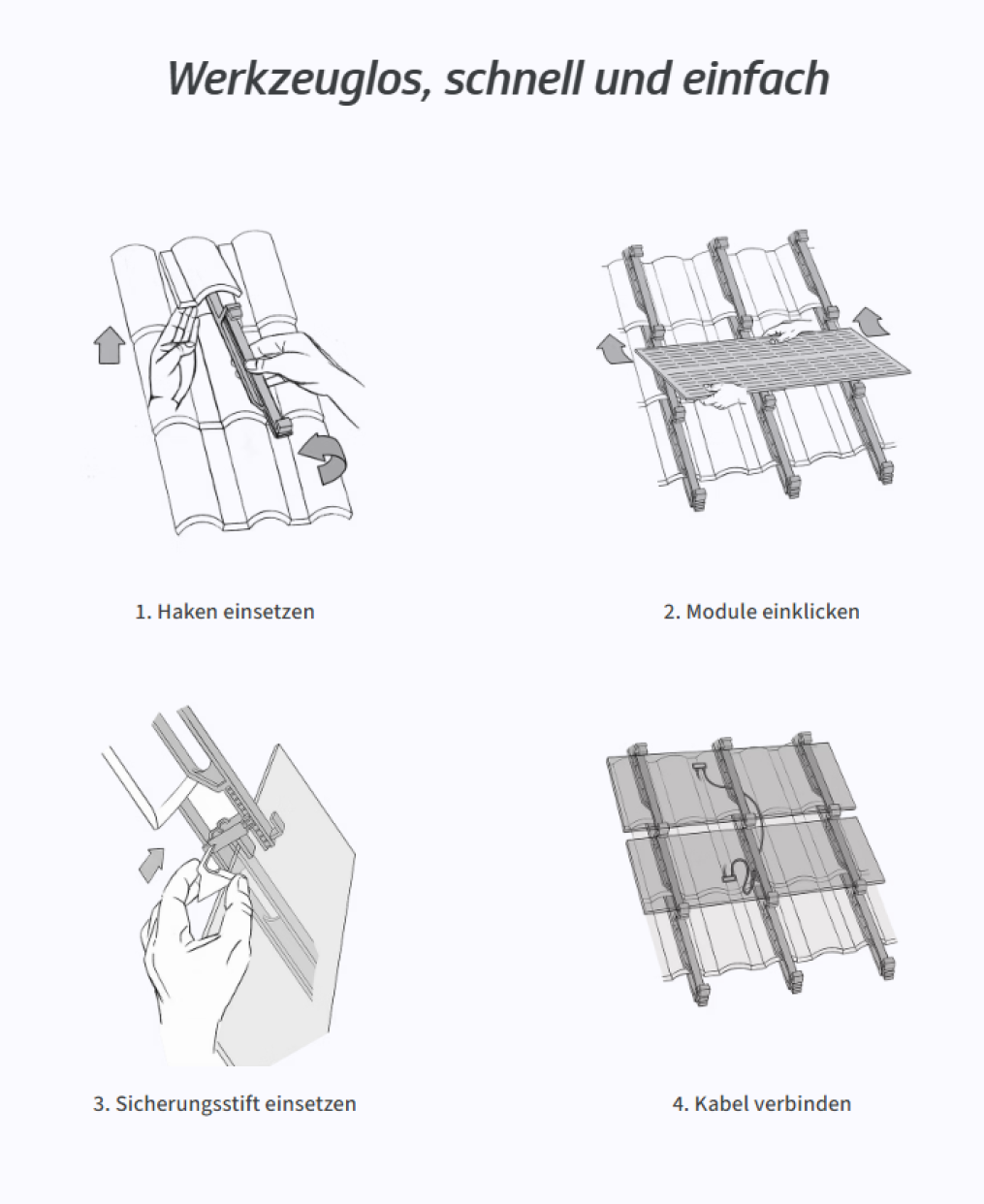 Werkzeuglos, schnell und einfach

1. Haken einsetzen

2. Module einklicken

3. Sicherungsstift einsetzen

4. Kabel verbinden