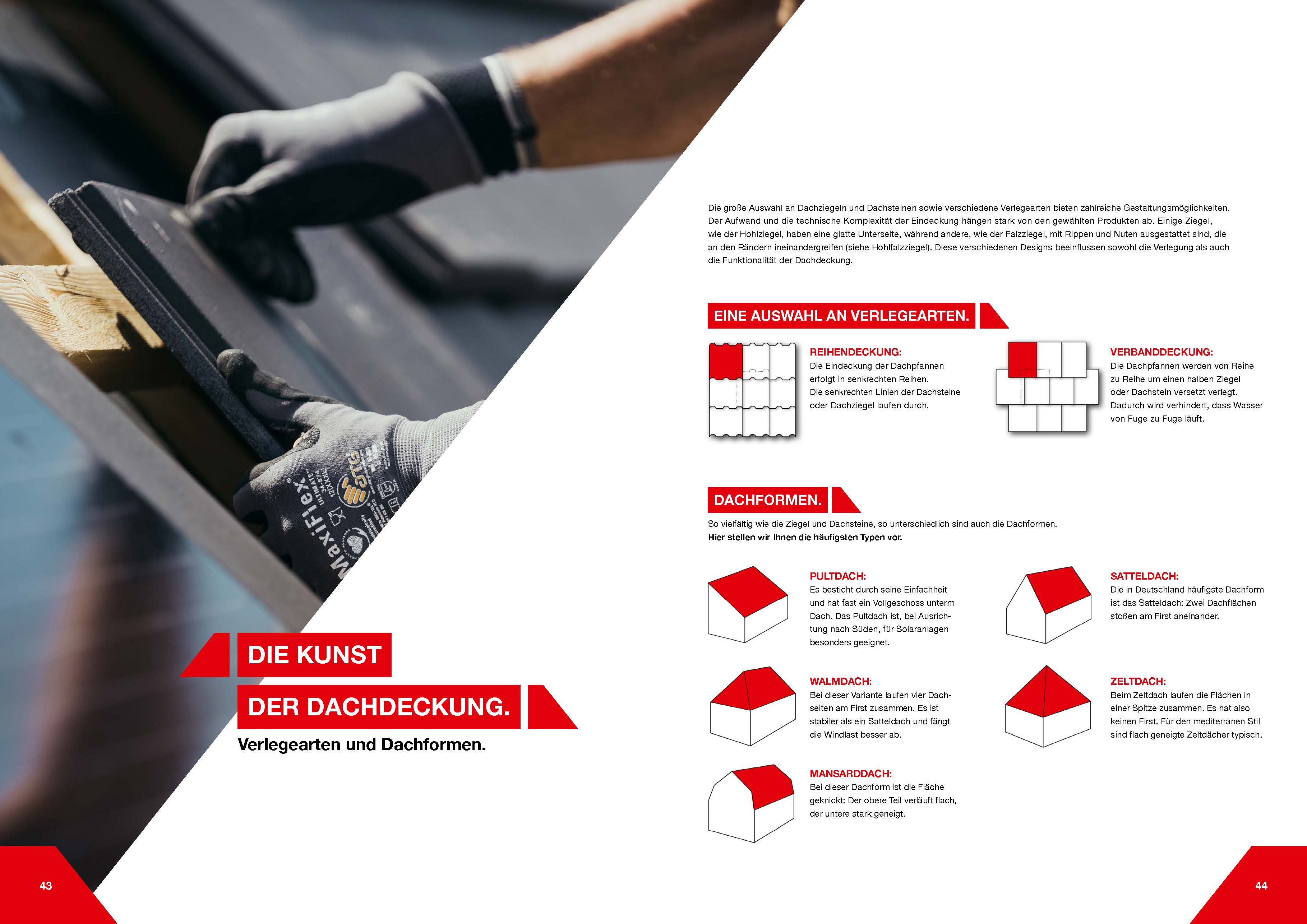 MaxiFlex ULTIMATE ATG

DIE KUNST

DER DACHDECKUNG.

Verlegearten und Dachformen.

43

Die große Auswahl an Dachziegeln und Dachsteinen sowie verschiedene Verlegearten bieten zahlreiche Gestaltungsmöglichkeiten. Der Aufwand und die technische Komplexität der Eindeckung hängen stark von den gewählten Produkten ab. Einige Ziegel, wie der Hohlziegel, haben eine glatte Unterseite, während andere, wie der Falzziegel, mit Rippen und Nuten ausgestattet sind, die an den Rändern ineinandergreifen (siehe Hohlfalzziegel). Diese verschiedenen Designs beeinflussen sowohl die Verlegung als auch die Funktionalität der Dachdeckung.

EINE AUSWAHL AN VERLEGEARTEN.

REIHENDECKUNG:
Die Eindeckung der Dachpfannen erfolgt in senkrechten Reihen. Die senkrechten Linien der Dachsteine oder Dachziegel laufen durch.

VERBANDDECKUNG:
Die Dachpfannen werden von Reihe zu Reihe um einen halben Ziegel oder Dachstein versetzt verlegt. Dadurch wird verhindert, dass Wasser von Fuge zu Fuge läuft.

DACHFORMEN.

So vielfältig wie die Ziegel und Dachsteine, so unterschiedlich sind auch die Dachformen.
Hier stellen wir Ihnen die häufigsten Typen vor.

PULTDACH:
Es besticht durch seine Einfachheit und hat fast ein Vollgeschoss unterm Dach. Das Pultdach ist, bei Ausrichtung nach Süden, für Solaranlagen besonders geeignet.

SATTELDACH:
Die in Deutschland häufigste Dachform ist das Satteldach: Zwei Dachflächen stoßen am First aneinander.

WALMDACH:
Bei dieser Variante laufen vier Dachseiten am First zusammen. Es ist stabiler als ein Satteldach und fängt die Windlast besser ab.

ZELTDACH:
Beim Zeltdach laufen die Flächen in einer Spitze zusammen. Es hat also keinen First. Für den mediterranen Stil sind flach geneigte Zeltdächer typisch.

MANSARDDACH:
Bei dieser Dachform ist die Fläche geknickt: Der obere Teil verläuft flach, der untere stark geneigt.

44